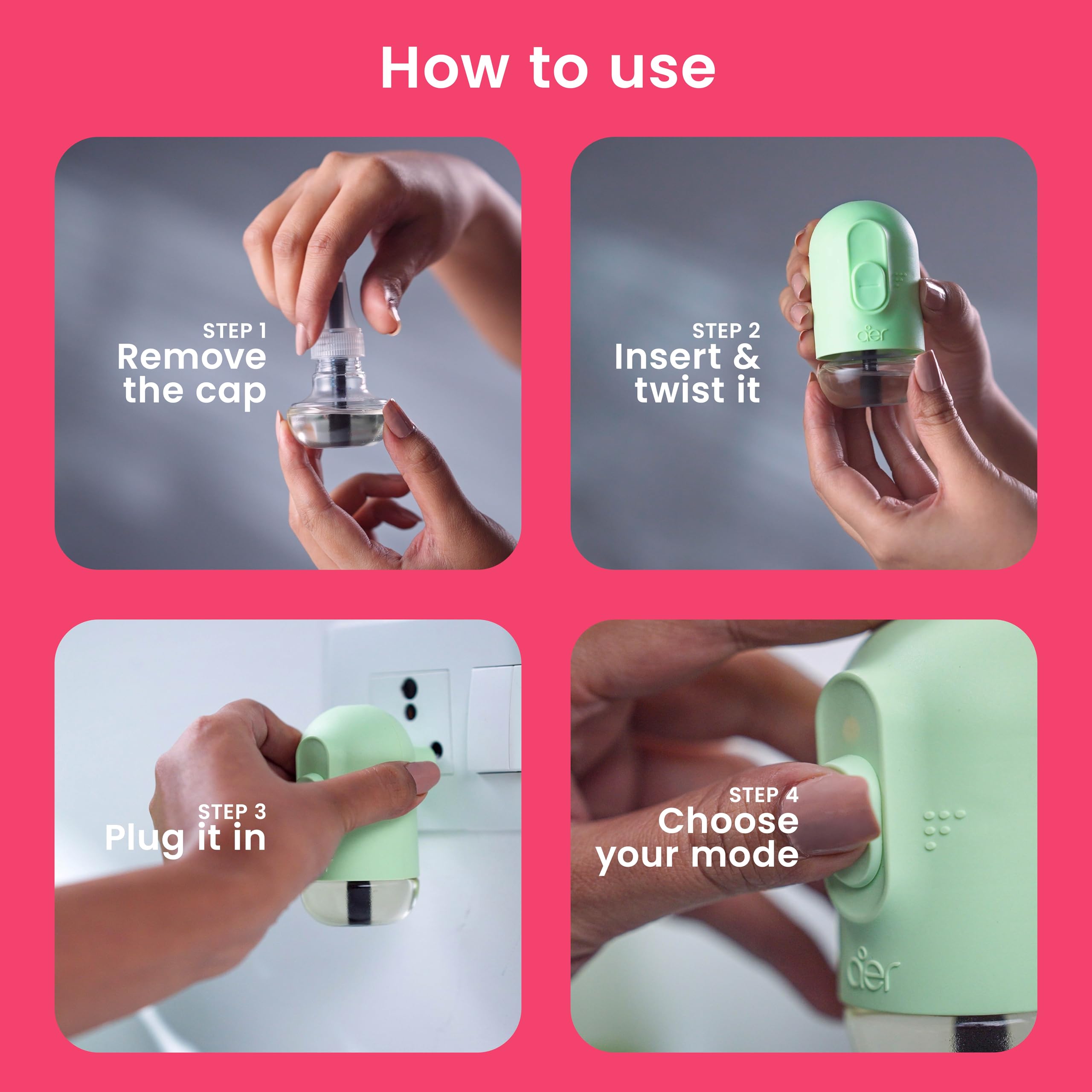 How to use

STEP 1
Remove the cap

STEP 2
Insert & twist it

aer

STEP 3
Plug it in

STEP 4
Choose your mode

aer