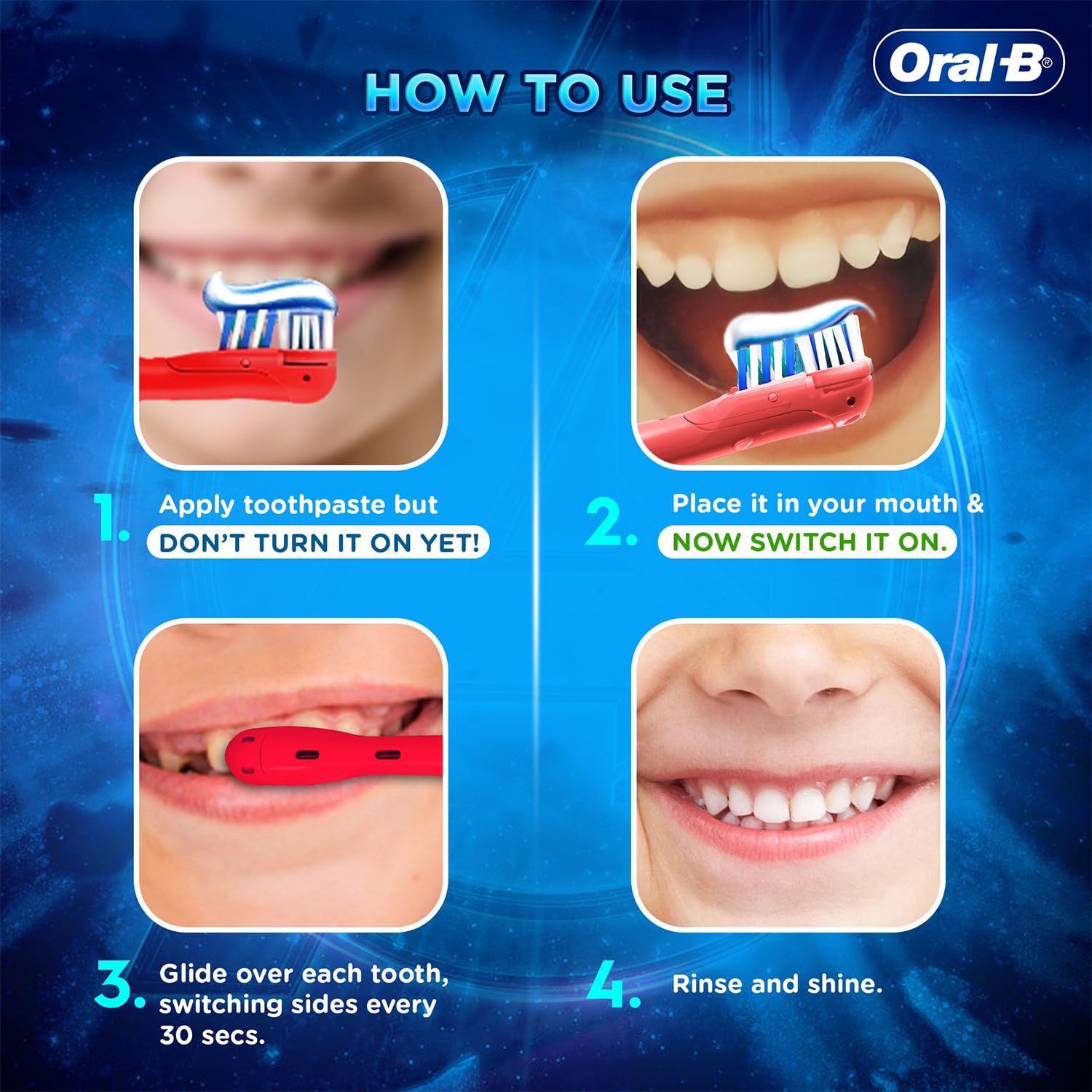 Oral-B®

HOW TO USE

1. Apply toothpaste but DON'T TURN IT ON YET!

2. Place it in your mouth & NOW SWITCH IT ON.

3. Glide over each tooth, switching sides every 30 secs.

4. Rinse and shine.