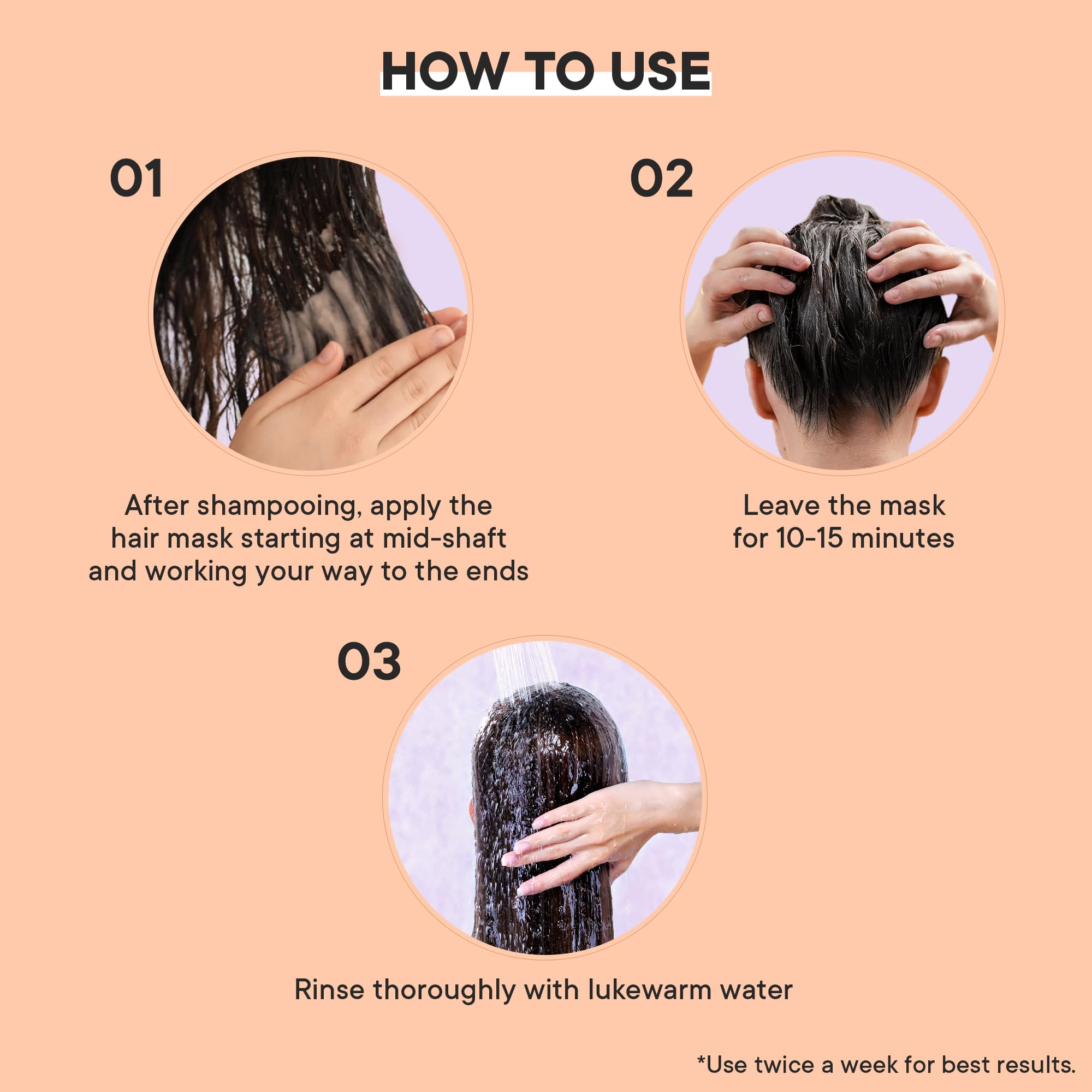 HOW TO USE

01

After shampooing, apply the hair mask starting at mid-shaft and working your way to the ends

02

Leave the mask for 10-15 minutes

03

Rinse thoroughly with lukewarm water

*Use twice a week for best results.