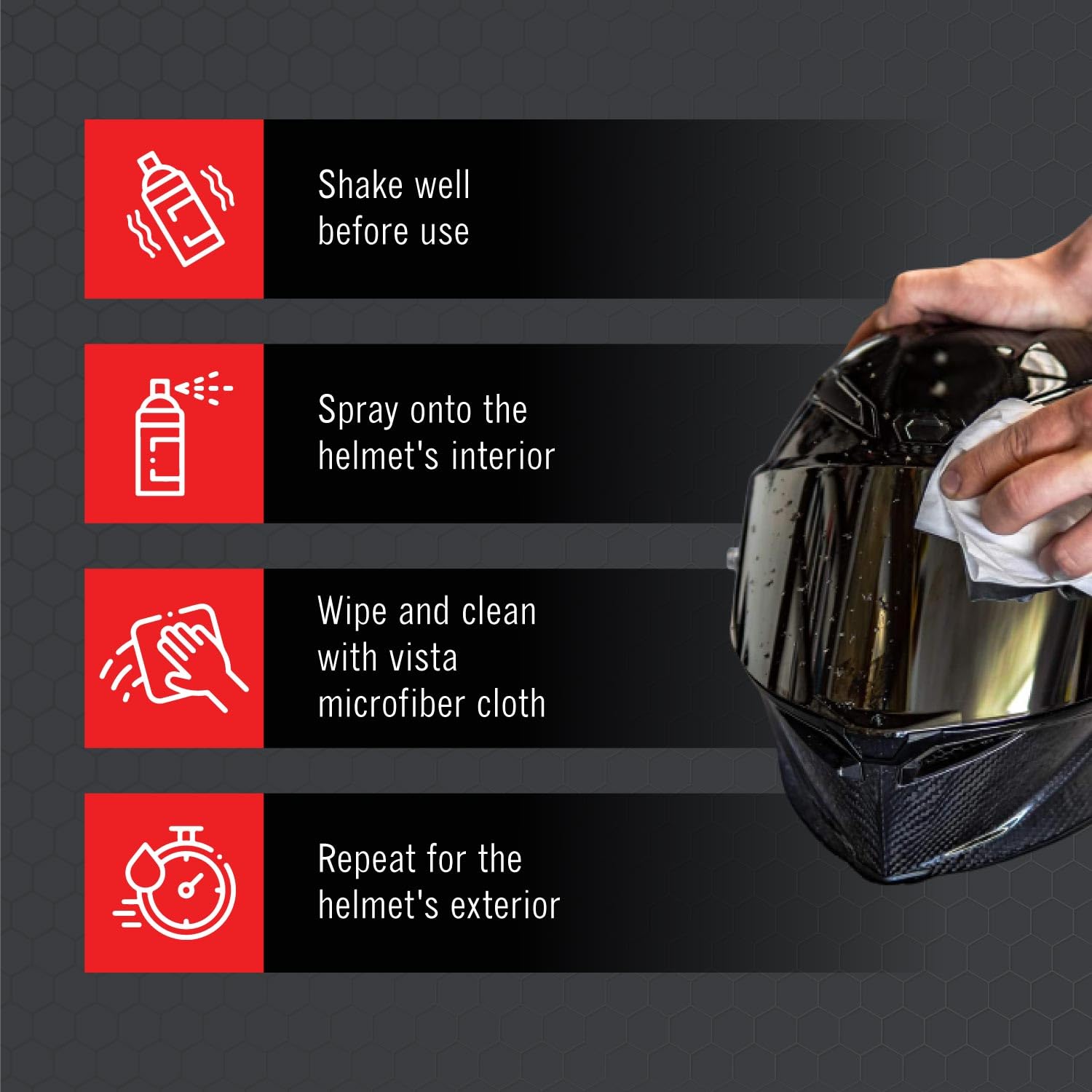 Shake well before use

Spray onto the helmet's interior

Wipe and clean with vista microfiber cloth

Repeat for the helmet's exterior