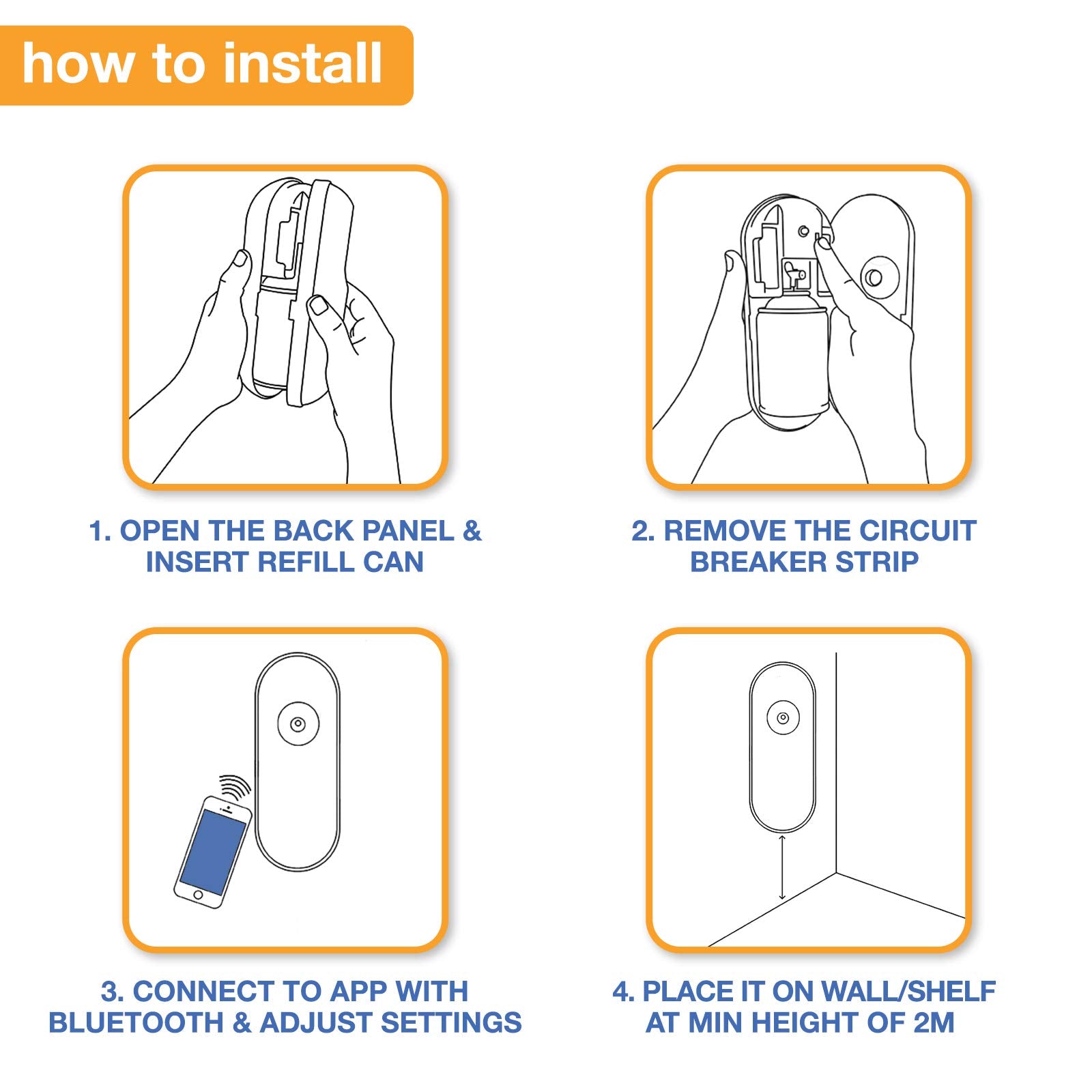 how to install

1. OPEN THE BACK PANEL & INSERT REFILL CAN

2. REMOVE THE CIRCUIT BREAKER STRIP

3. CONNECT TO APP WITH BLUETOOTH & ADJUST SETTINGS

4. PLACE IT ON WALL/SHELF AT MIN HEIGHT OF 2M