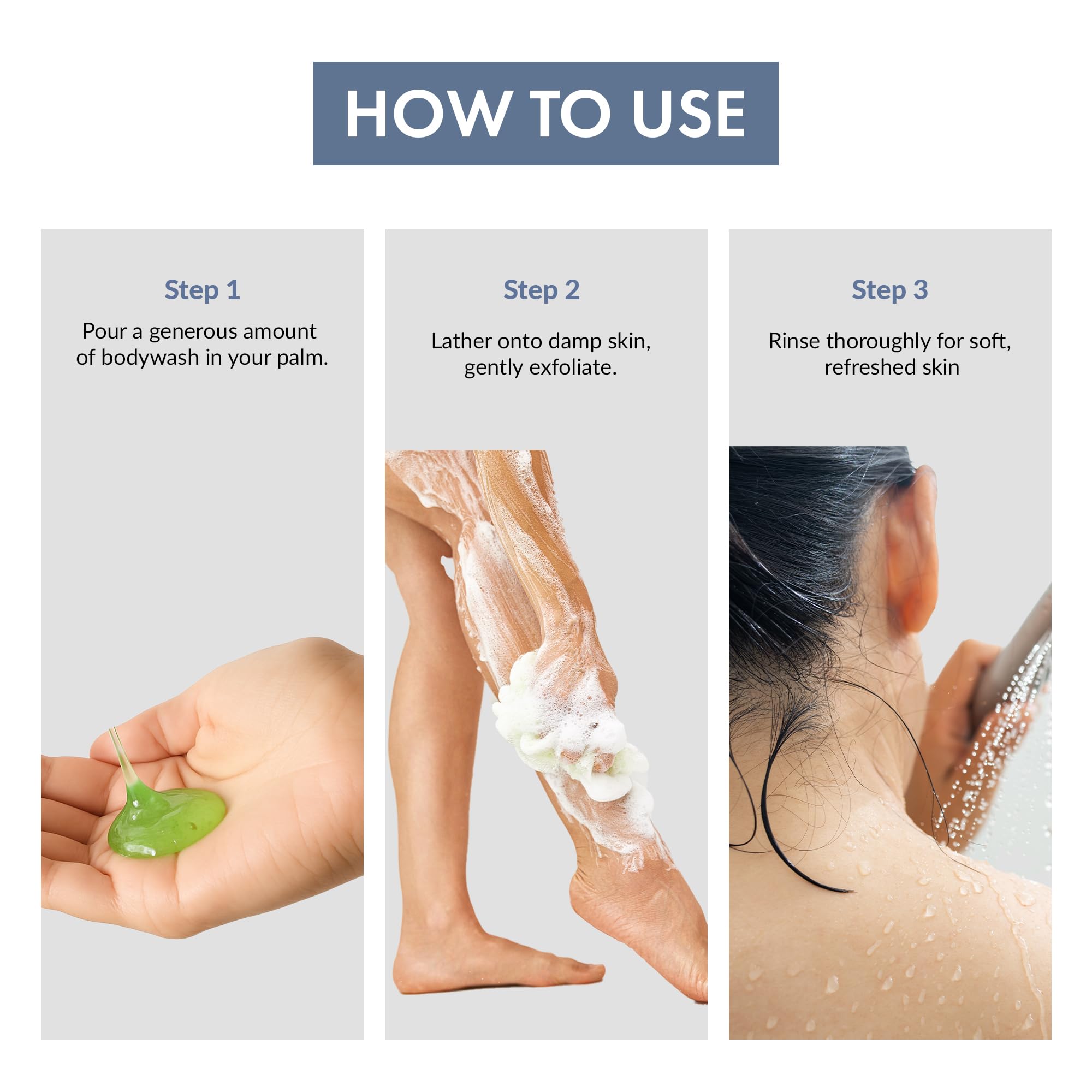 HOW TO USE

Step 1

Pour a generous amount of bodywash in your palm.

Step 2

Lather onto damp skin, gently exfoliate.

Step 3

Rinse thoroughly for soft, refreshed skin