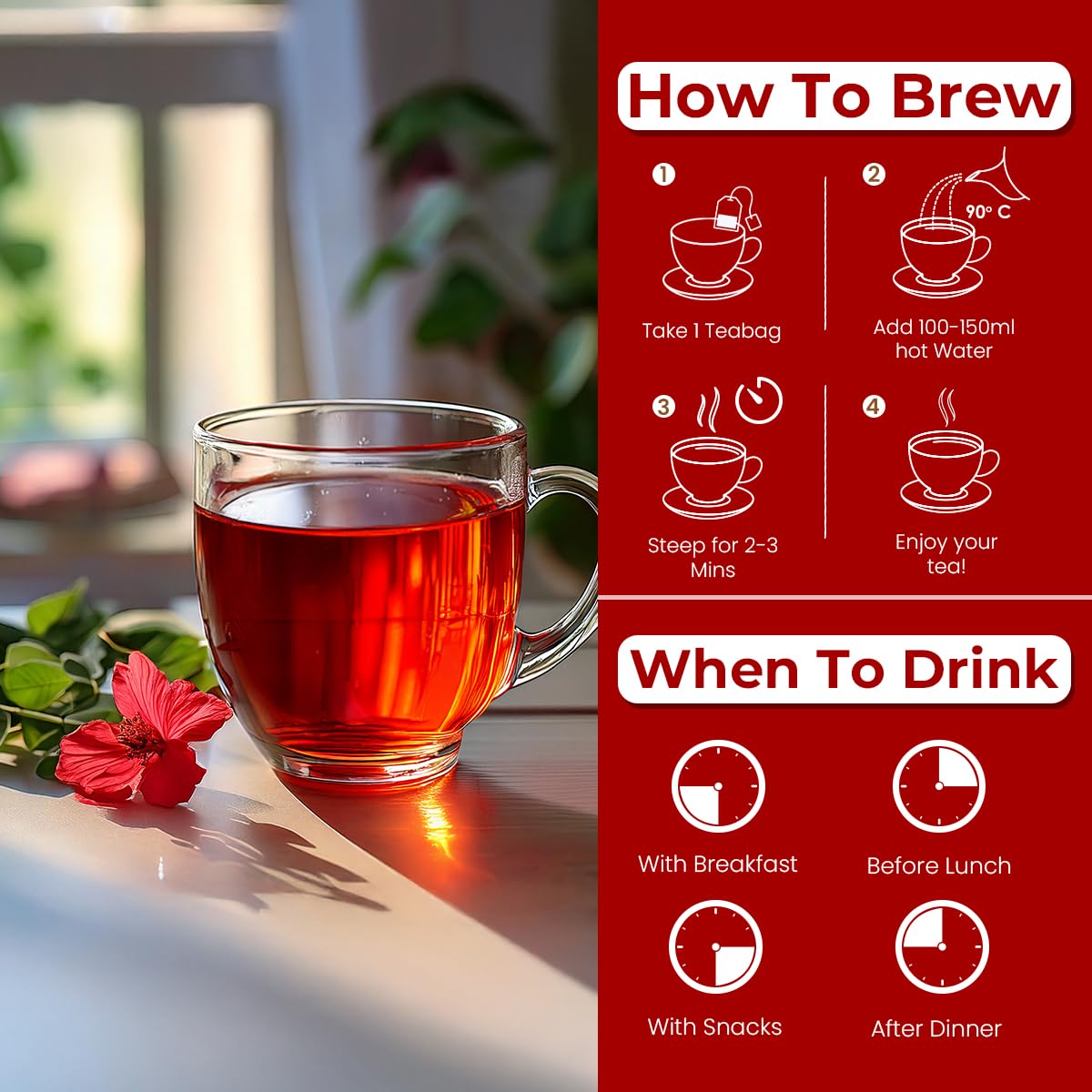 How To Brew

1
Take 1 Teabag

2
90° C
Add 100-150ml hot Water

3
Steep for 2-3 Mins

4
Enjoy your tea!

When To Drink

With Breakfast

Before Lunch

With Snacks

After Dinner