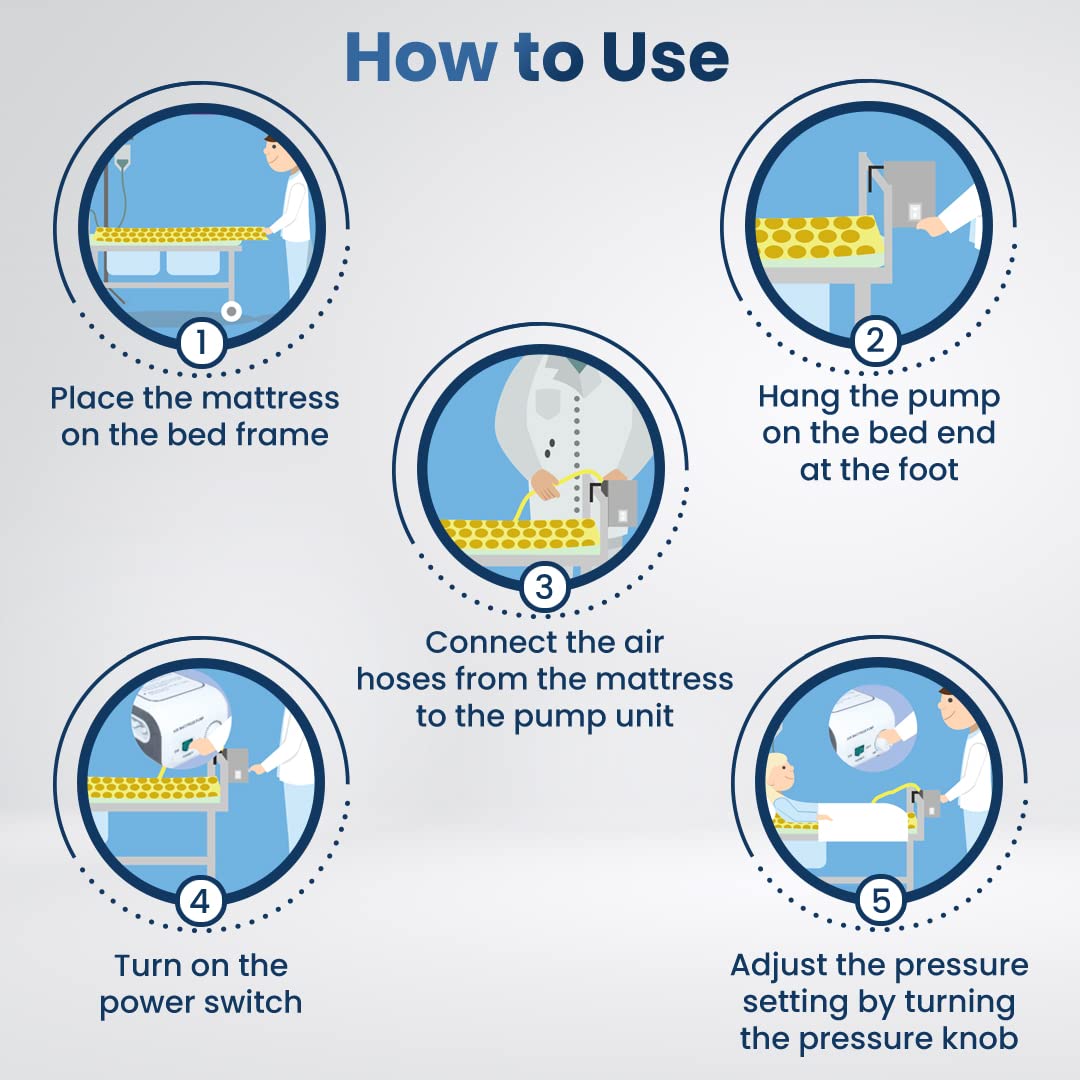 How to Use

1
Place the mattress on the bed frame

2
Hang the pump on the bed end at the foot

3
Connect the air hoses from the mattress to the pump unit

4
Turn on the power switch

5
Adjust the pressure setting by turning the pressure knob