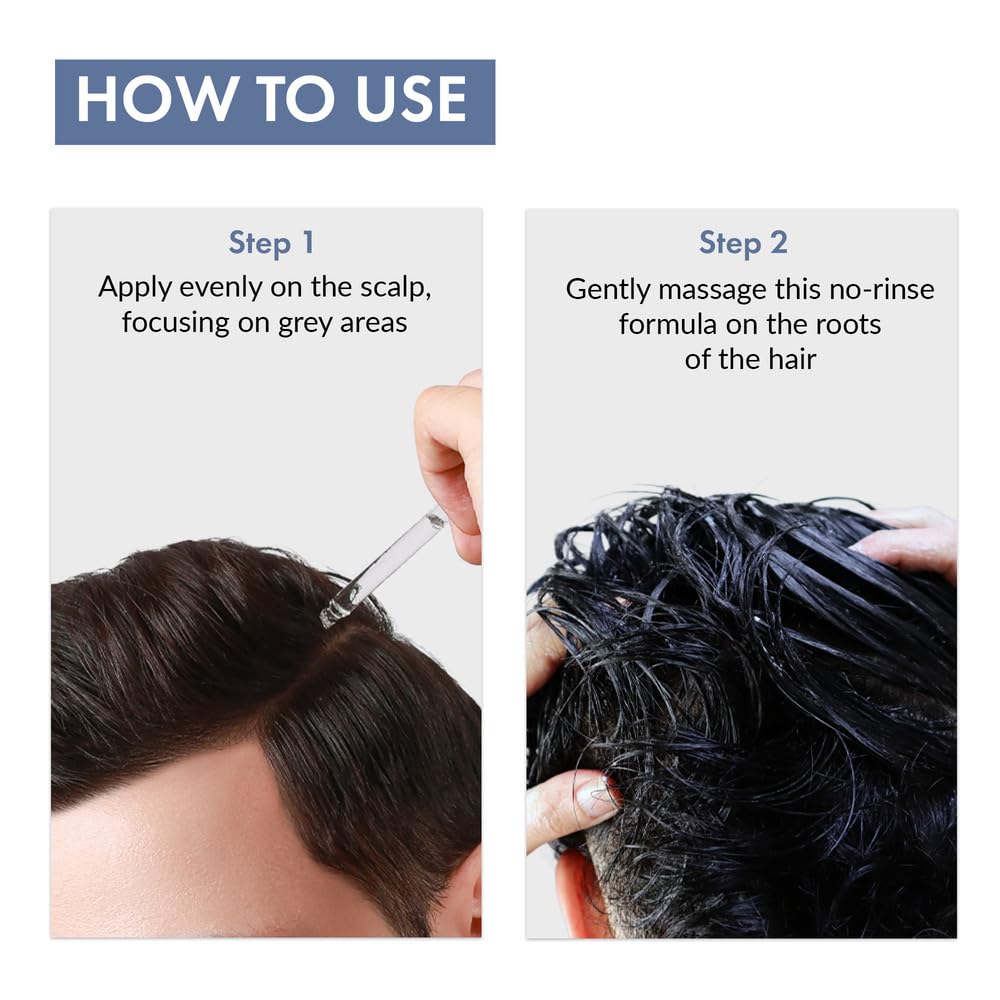 HOW TO USE

Step 1
Apply evenly on the scalp, focusing on grey areas

Step 2
Gently massage this no-rinse formula on the roots of the hair