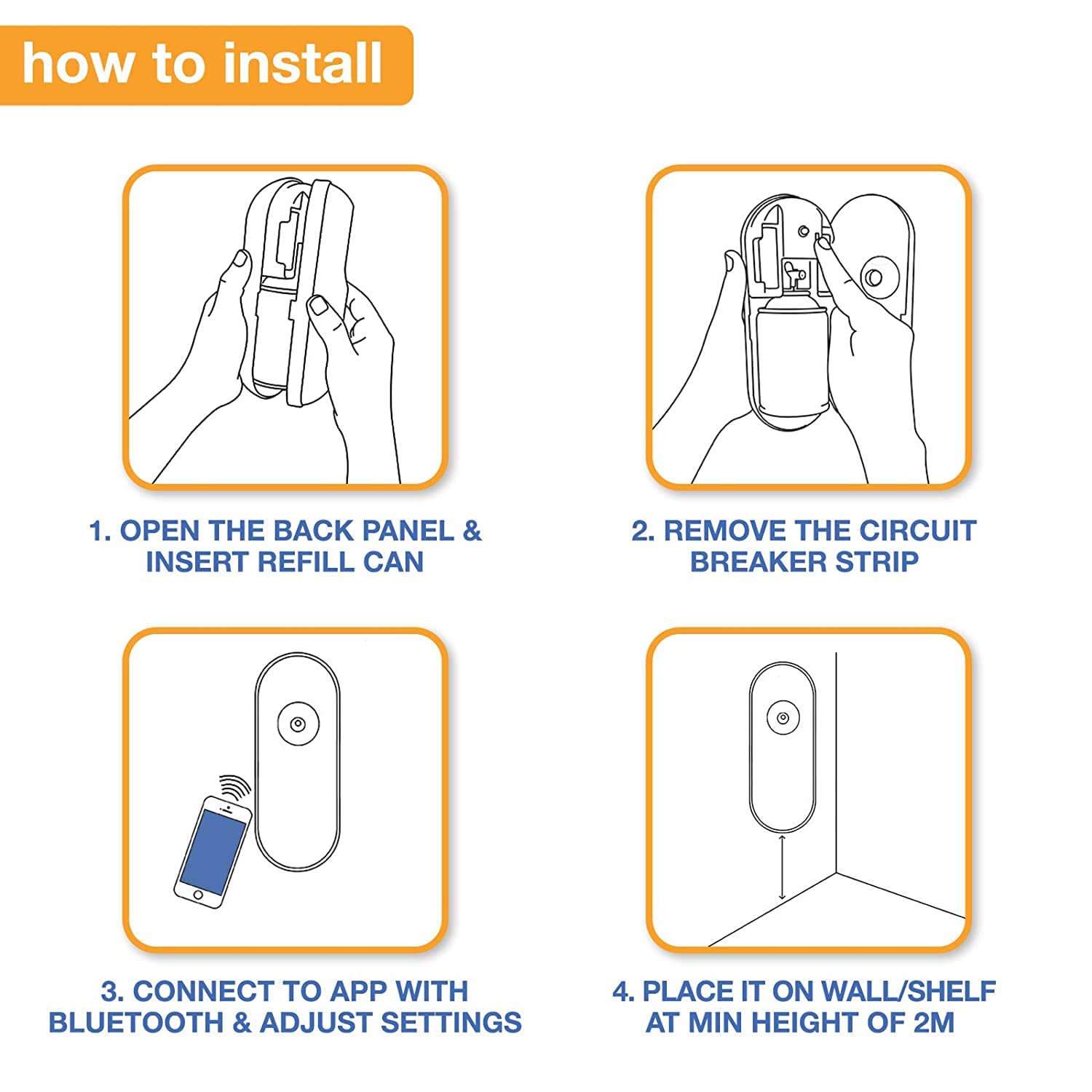 how to install

1. OPEN THE BACK PANEL & INSERT REFILL CAN

2. REMOVE THE CIRCUIT BREAKER STRIP

3. CONNECT TO APP WITH BLUETOOTH & ADJUST SETTINGS

4. PLACE IT ON WALL/SHELF AT MIN HEIGHT OF 2M