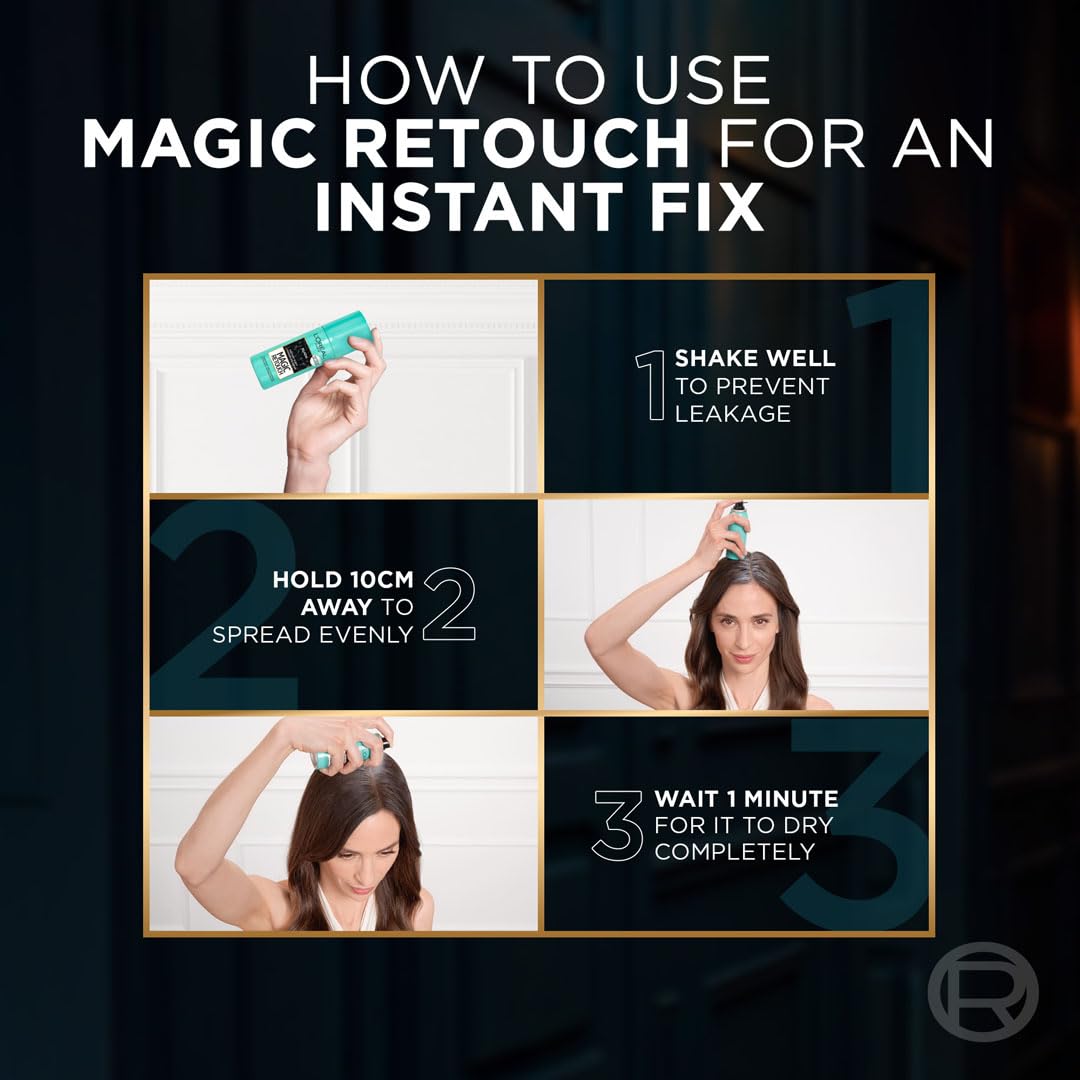 HOW TO USE
MAGIC RETOUCH FOR AN
INSTANT FIX

L'ORÉAL
MAGIC RETOUCH

1 SHAKE WELL TO PREVENT LEAKAGE

1

2

HOLD 10CM AWAY TO SPREAD EVENLY 2

3 WAIT 1 MINUTE FOR IT TO DRY COMPLETELY

3

R