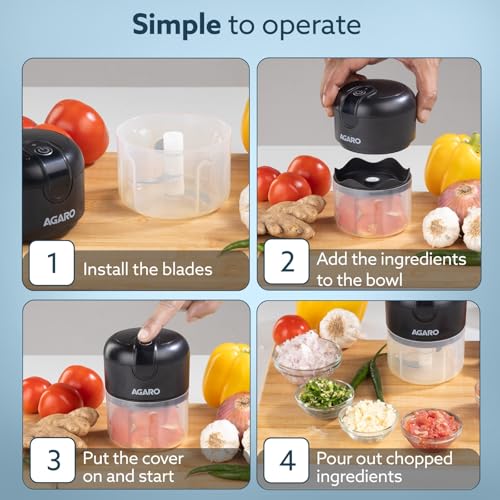 Simple to operate

AGARO

1 Install the blades

AGARO

2 Add the ingredients to the bowl

AGARO

3 Put the cover on and start

AGARO

4 Pour out chopped ingredients