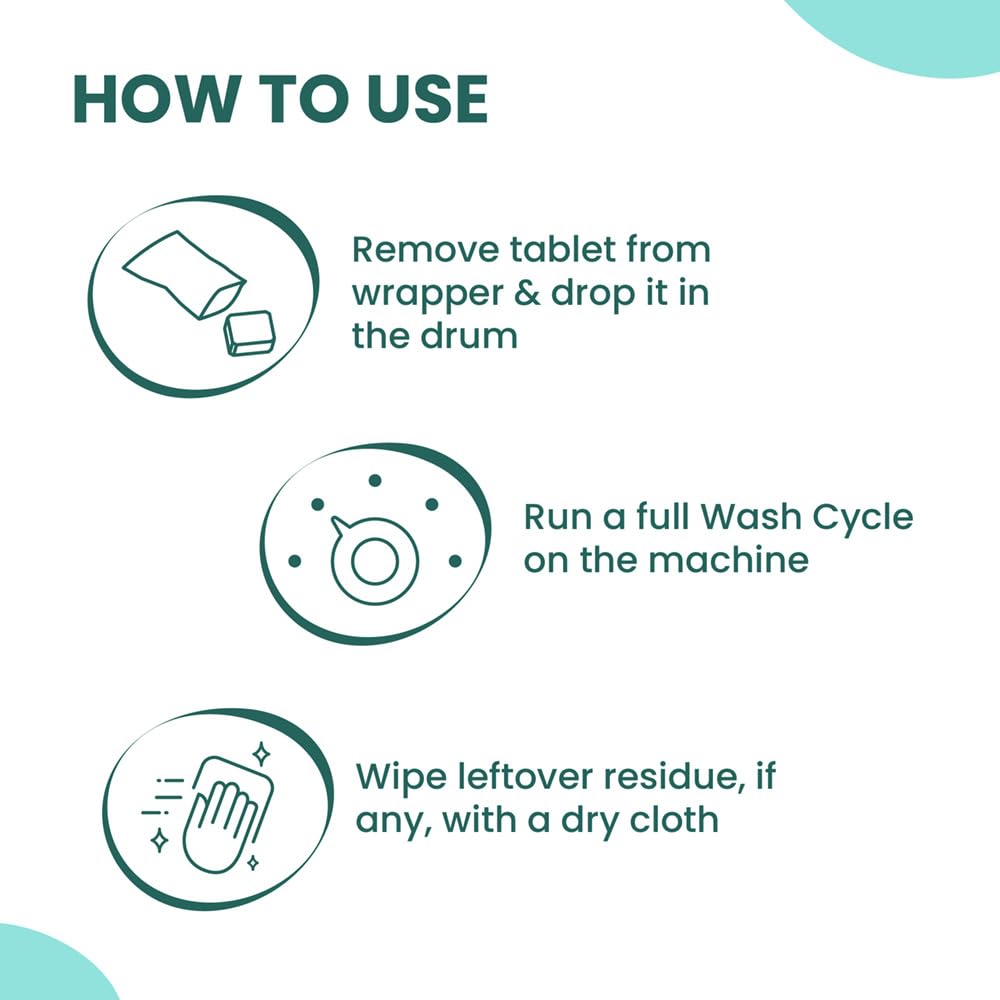 HOW TO USE

Remove tablet from wrapper & drop it in the drum

Run a full Wash Cycle on the machine

Wipe leftover residue, if any, with a dry cloth