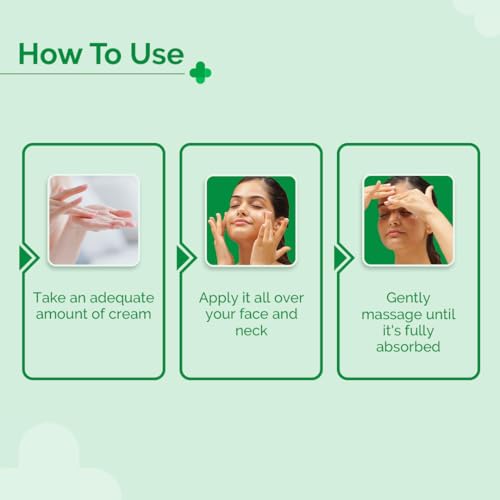 How To Use

Take an adequate amount of cream

Apply it all over your face and neck

Gently massage until it's fully absorbed